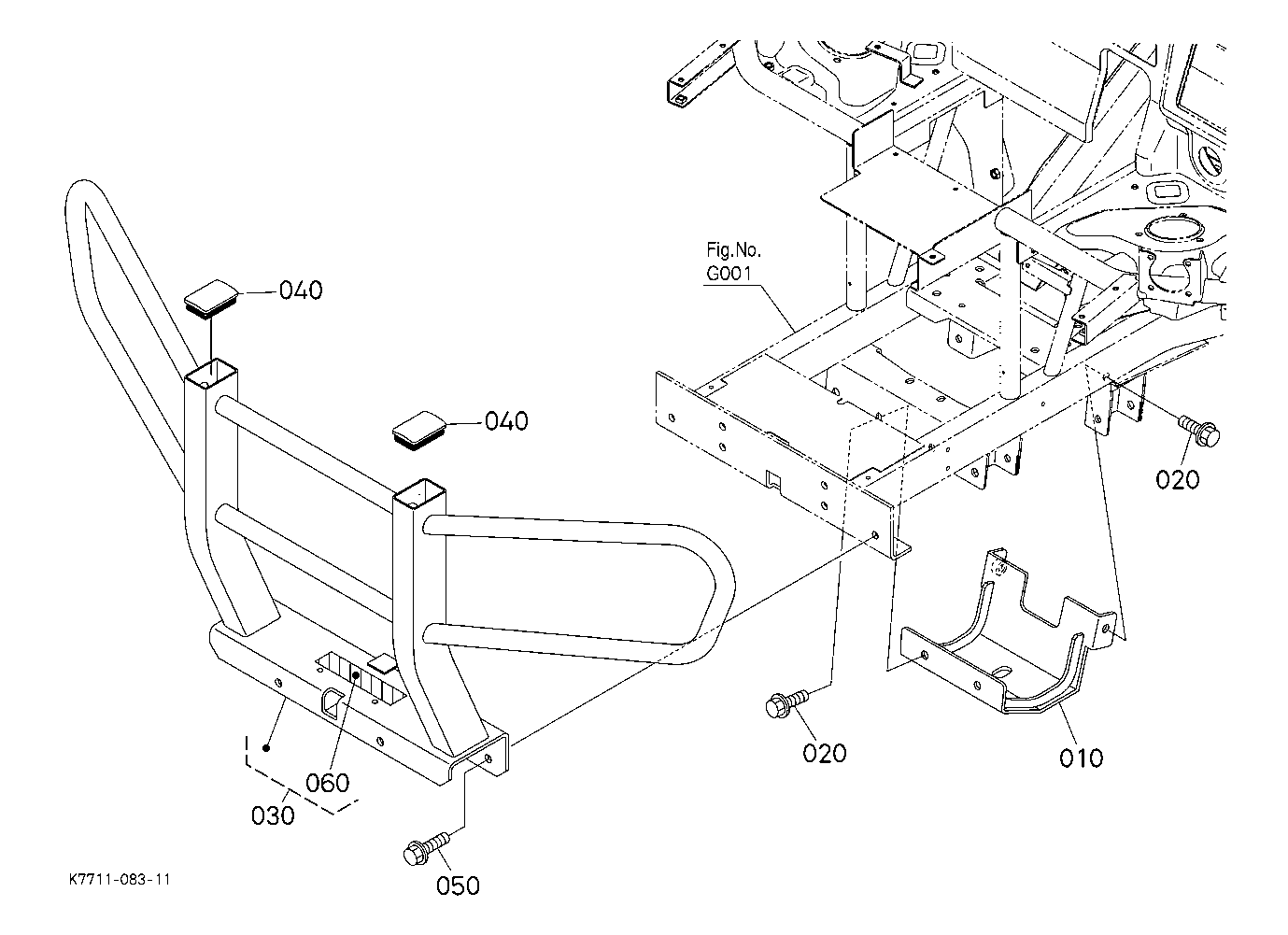 Fig.No.
G001

040

040

020

020

010

060

030

050

K7711-083-11